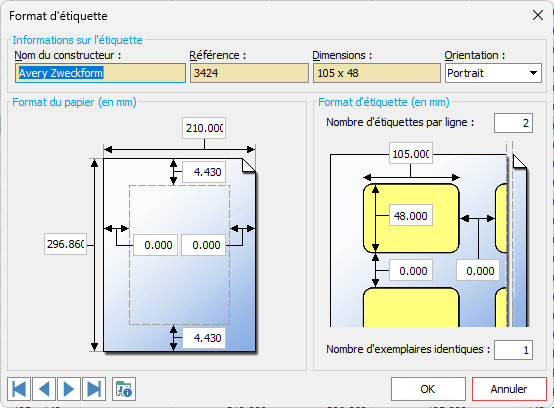 Format d'étiquette

Informations sur l'étiquette

Nom du constructeur :
Avery Zweckform

Référence :
3424

Dimensions :
105 x 48

Orientation :
Portrait

Format du papier (en mm)

210.000

4.430

296.860

0.000

0.000

4.430

Format d'étiquette (en mm)

Nombre d'étiquettes par ligne :
2

105.000

48.000

0.000

0.000

Nombre d'exemplaires identiques :
1

OK

Annuler